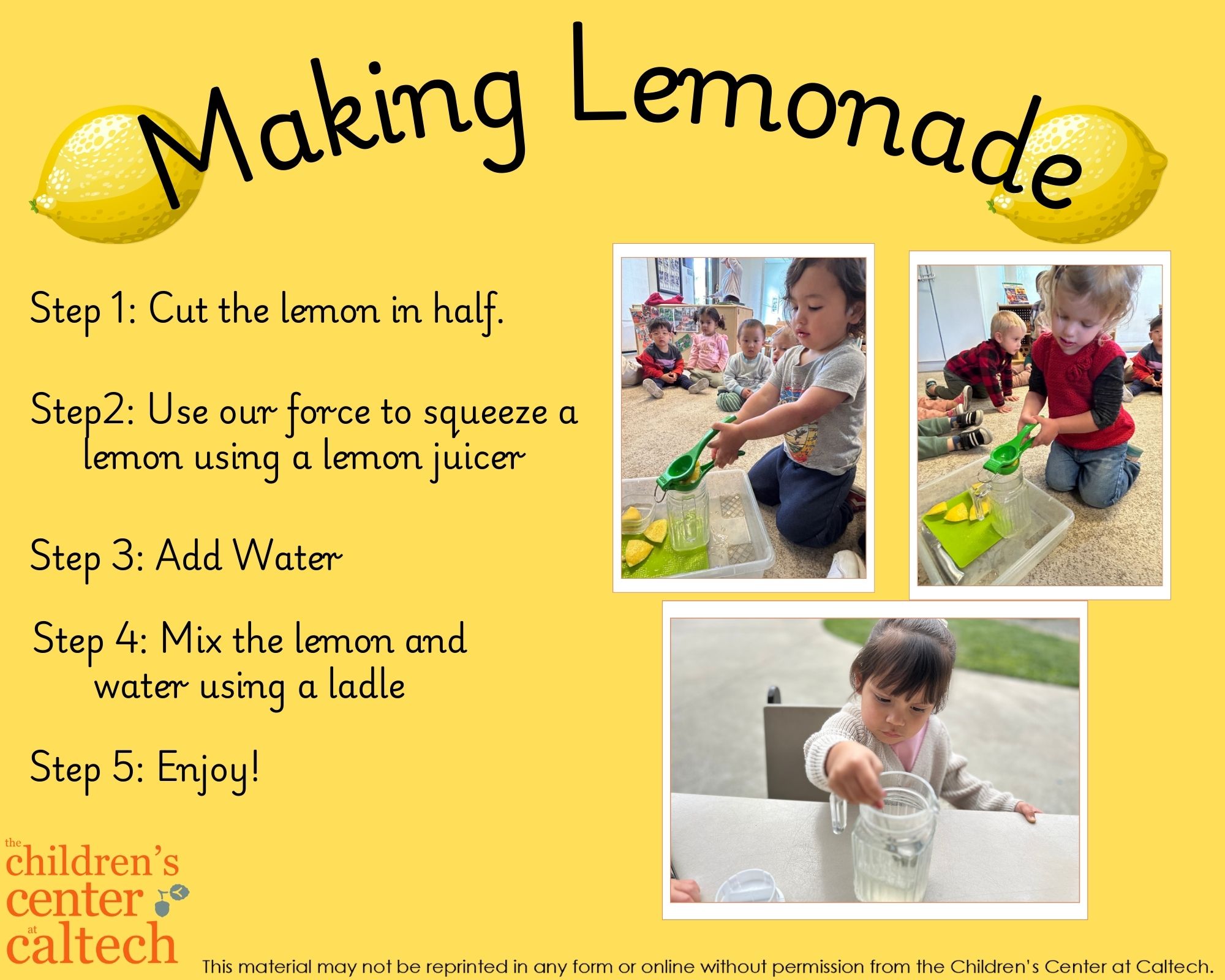 Making Lemonade

Step 1: Cut the lemon in half.

Step2: Use our force to squeeze a lemon using a lemon juicer

Step 3: Add Water

Step 4: Mix the lemon and water using a ladle

Step 5: Enjoy!

the children's center at caltech

This material may not be reprinted in any form or online without permission from the Children's Center at Caltech.